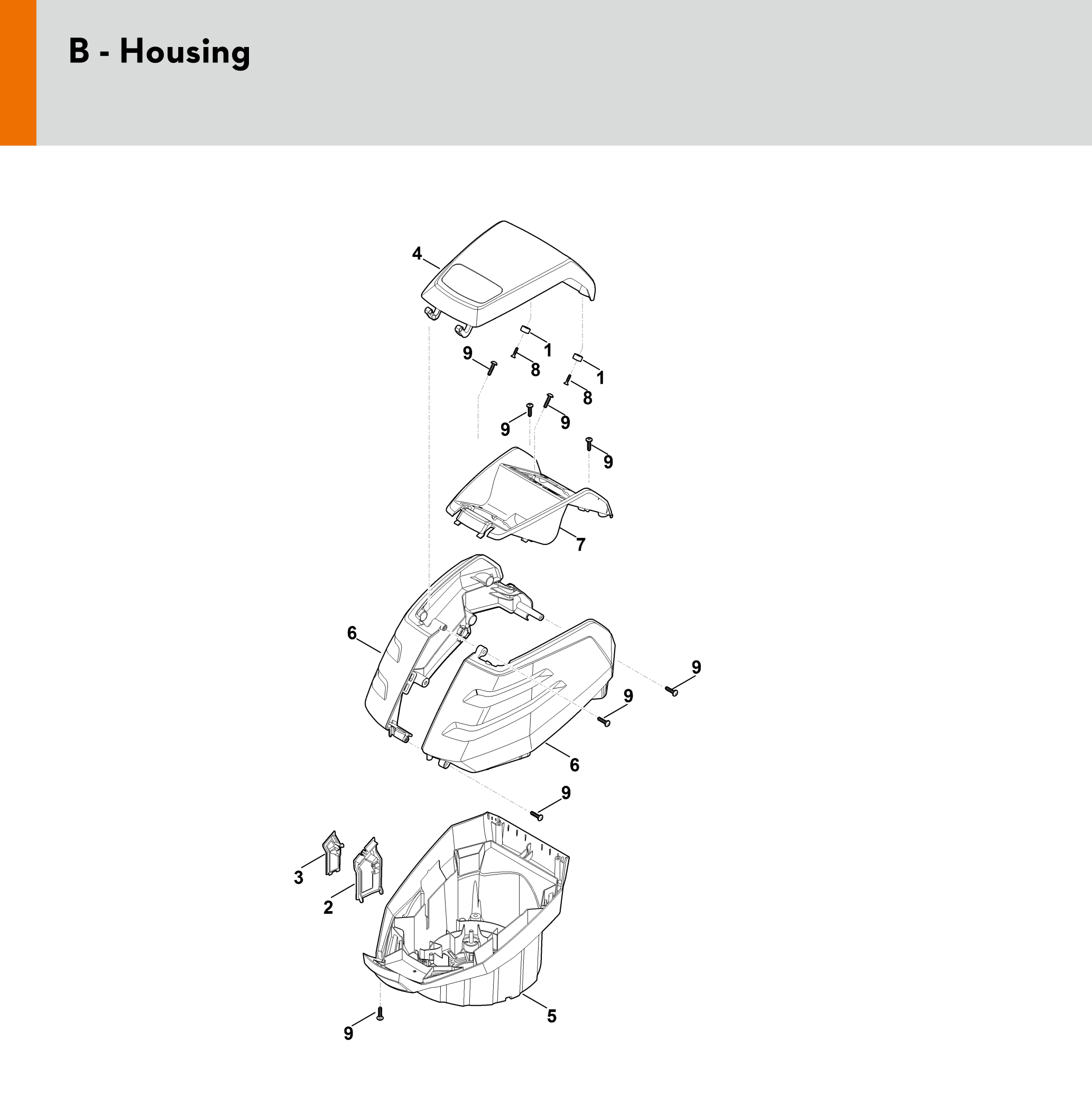 B - Housing

4
9
1
8
1
8
9
9
9
7
6
9
9
6
9
3
2
5
9